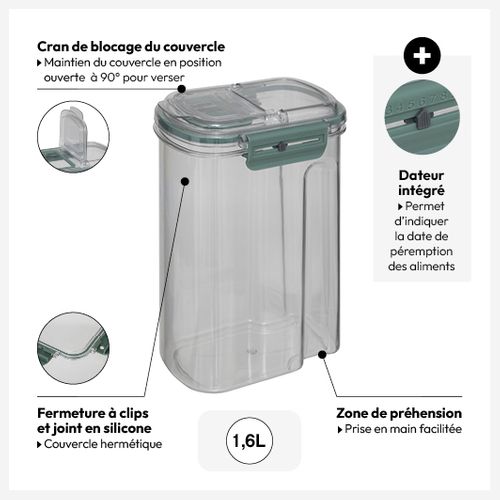 Cran de blocage du couvercle
▸ Maintien du couvercle en position ouverte à 90° pour verser

+

3 4 5 6 7 8

Dateur intégré
▸ Permet d'indiquer la date de péremption des aliments

Fermeture à clips et joint en silicone
▸ Couvercle hermétique

1,6L

Zone de préhension
▸ Prise en main facilitée