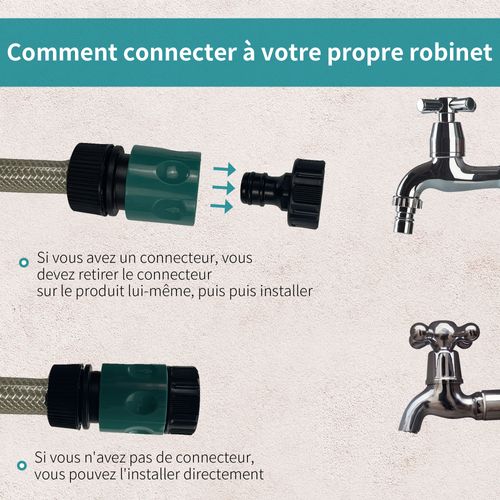 Comment connecter à votre propre robinet

Si vous avez un connecteur, vous devez retirer le connecteur sur le produit lui-même, puis puis installer

Si vous n'avez pas de connecteur, vous pouvez l'installer directement