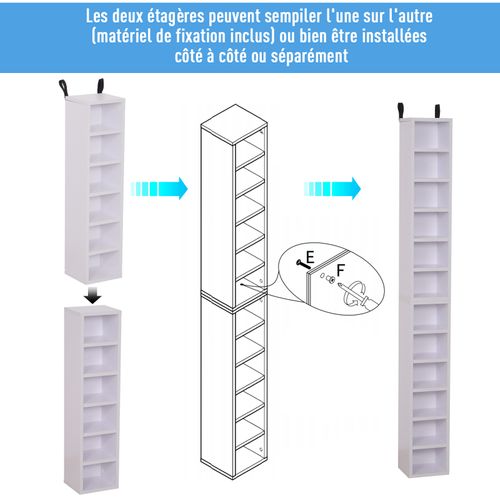 Les deux étagères peuvent sempiler l'une sur l'autre (matériel de fixation inclus) ou bien être installées côté à côté ou séparément

E

F