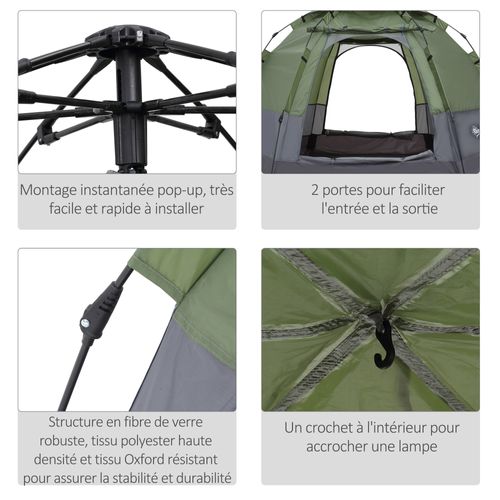 Montage instantanée pop-up, très facile et rapide à installer

2 portes pour faciliter l'entrée et la sortie

Structure en fibre de verre robuste, tissu polyester haute densité et tissu Oxford résistant pour assurer la stabilité et durabilité

Un crochet à l'intérieur pour accrocher une lampe