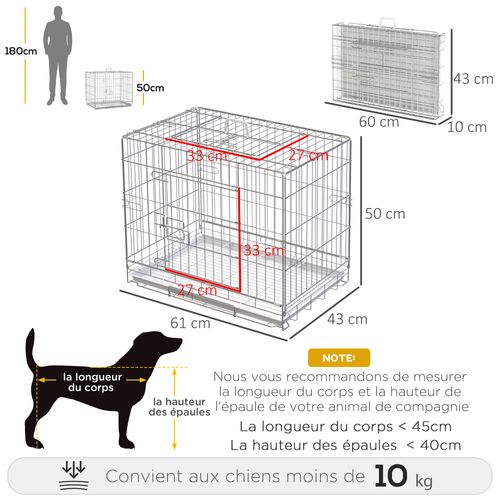 180cm

50cm

43 cm

60 cm

10 cm

33 cm

27 cm

50 cm

33 cm

27 cm

61 cm

43 cm

la longueur du corps

la hauteur des épaules

NOTE:

Nous vous recommandons de mesurer la longueur du corps et la hauteur de l'épaule de votre animal de compagnie

La longueur du corps < 45cm

La hauteur des épaules < 40cm

Convient aux chiens moins de 10 kg