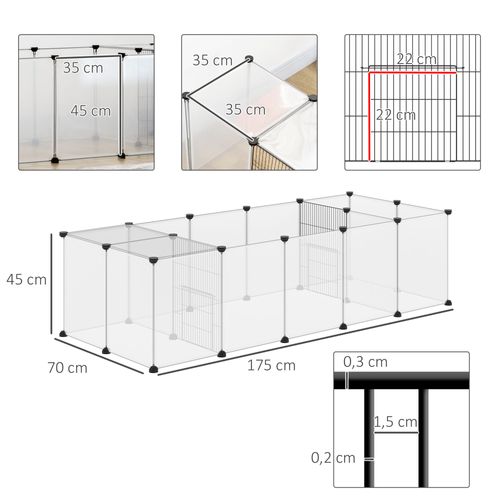 35 cm
45 cm
35 cm
35 cm
22 cm
22 cm
45 cm
70 cm
175 cm
0,3 cm
1,5 cm
0,2 cm