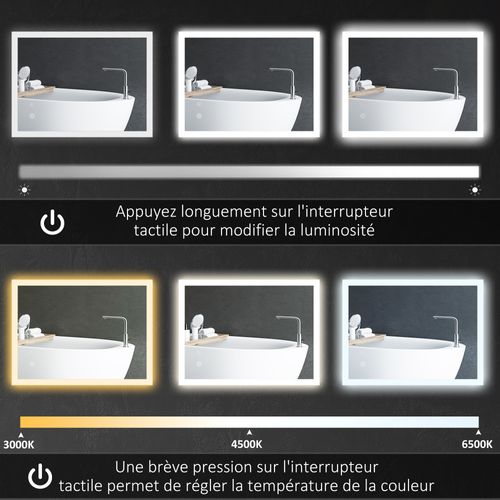 Appuyez longuement sur l'interrupteur tactile pour modifier la luminosité

3000K
4500K
6500K

Une brève pression sur l'interrupteur tactile permet de régler la température de la couleur