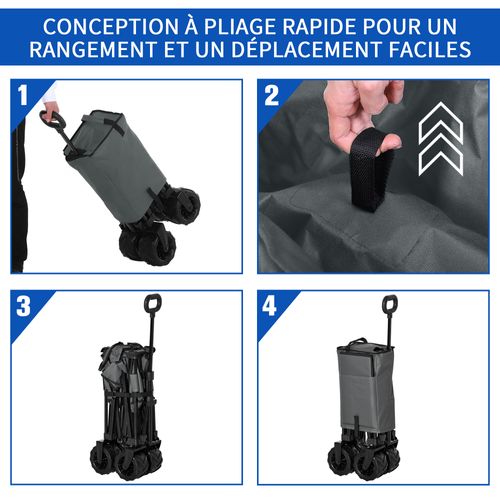 CONCEPTION À PLIAGE RAPIDE POUR UN RANGEMENT ET UN DÉPLACEMENT FACILES

1

2

3

4