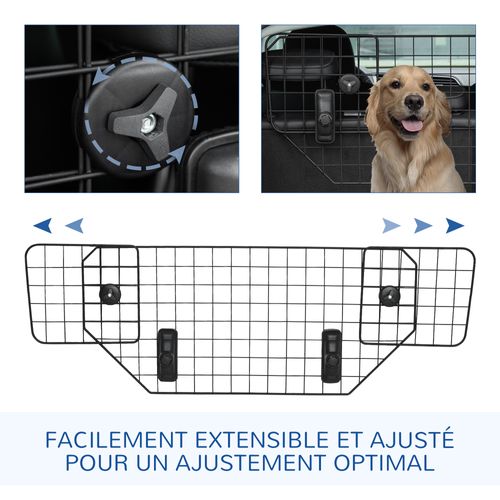 FACILEMENT EXTENSIBLE ET AJUSTÉ POUR UN AJUSTEMENT OPTIMAL