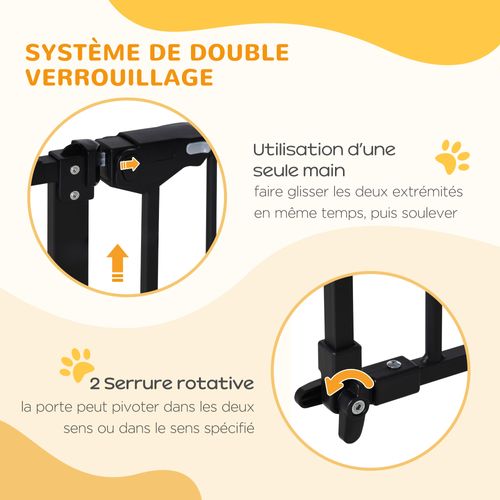 SYSTÈME DE DOUBLE VERROUILLAGE

Utilisation d'une seule main
faire glisser les deux extrémités en même temps, puis soulever

2 Serrure rotative
la porte peut pivoter dans les deux sens ou dans le sens spécifié