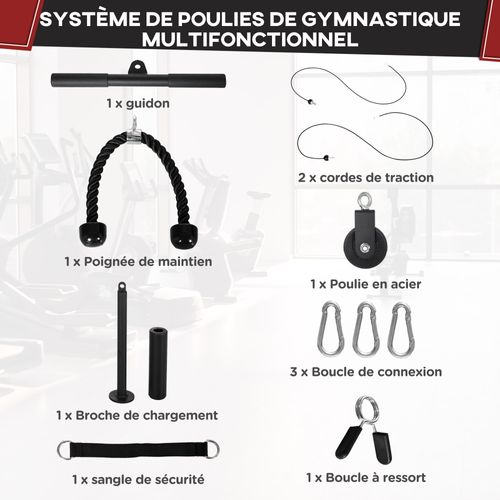 SYSTÈME DE POULIES DE GYMNASTIQUE MULTIFONCTIONNEL

1 x guidon

1 x Poignée de maintien

1 x Broche de chargement

1 x sangle de sécurité

2 x cordes de traction

1 x Poulie en acier

3 x Boucle de connexion

1 x Boucle à ressort