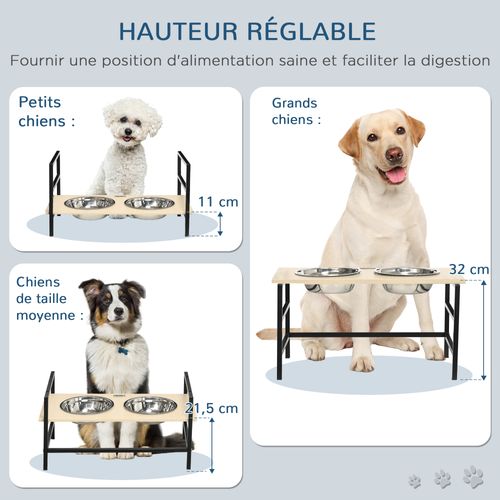 HAUTEUR RÉGLABLE

Fournir une position d'alimentation saine et faciliter la digestion

Petits chiens :

11 cm

Chiens de taille moyenne :

21,5 cm

Grands chiens :

32 cm