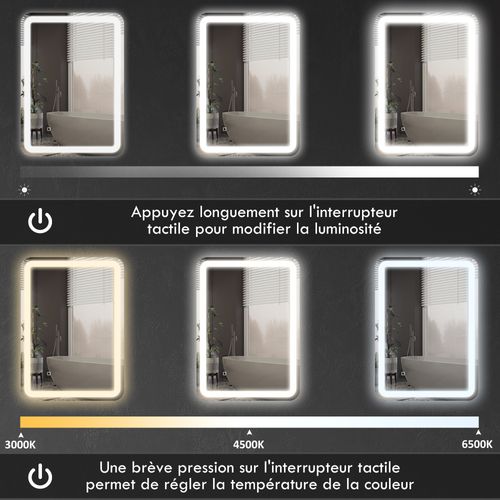 Appuyez longuement sur l'interrupteur tactile pour modifier la luminosité

3000K

4500K

6500K

Une brève pression sur l'interrupteur tactile permet de régler la température de la couleur