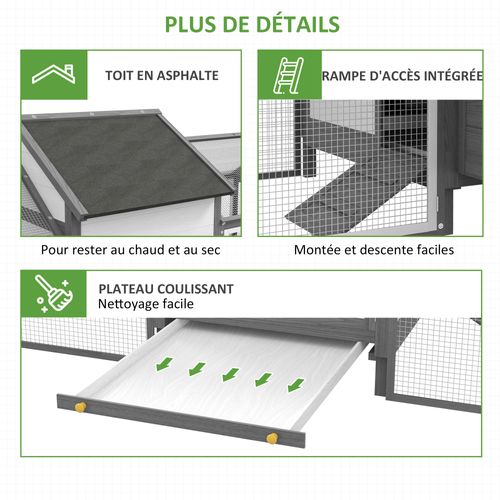 PLUS DE DÉTAILS

TOIT EN ASPHALTE

Pour rester au chaud et au sec

RAMPE D'ACCÈS INTÉGRÉE

Montée et descente faciles

PLATEAU COULISSANT
Nettoyage facile