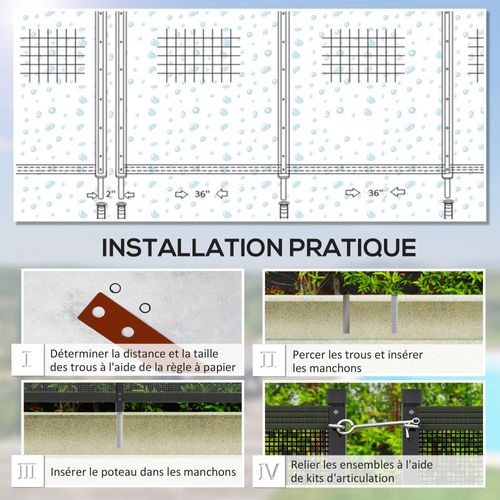 2"

36"

36"

INSTALLATION PRATIQUE

I
Déterminer la distance et la taille des trous à l'aide de la règle à papier

II
Percer les trous et insérer les manchons

III
Insérer le poteau dans les manchons

IV
Relier les ensembles à l'aide de kits d'articulation