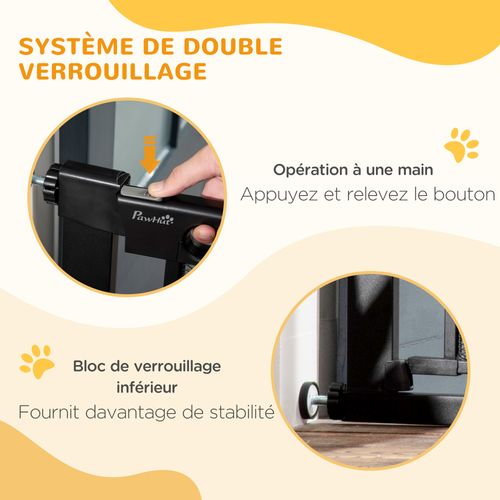 SYSTÈME DE DOUBLE VERROUILLAGE

PawHut

Opération à une main
Appuyez et relevez le bouton

Bloc de verrouillage inférieur
Fournit davantage de stabilité