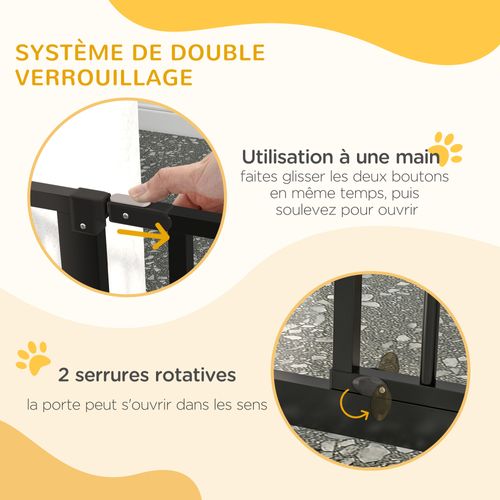 SYSTÈME DE DOUBLE VERROUILLAGE

Utilisation à une main
faites glisser les deux boutons en même temps, puis soulevez pour ouvrir

2 serrures rotatives
la porte peut s'ouvrir dans les sens