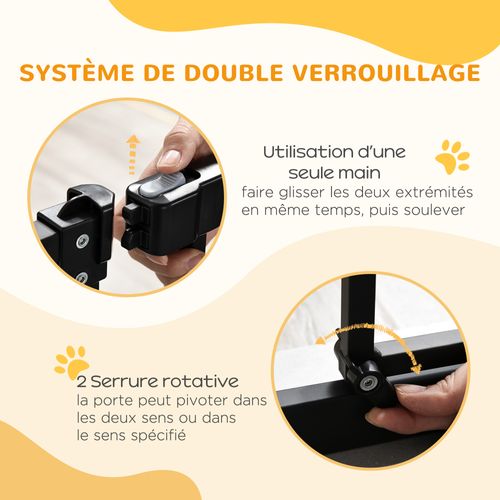 SYSTÈME DE DOUBLE VERROUILLAGE

Utilisation d'une seule main
faire glisser les deux extrémités en même temps, puis soulever

2 Serrure rotative
la porte peut pivoter dans les deux sens ou dans le sens spécifié