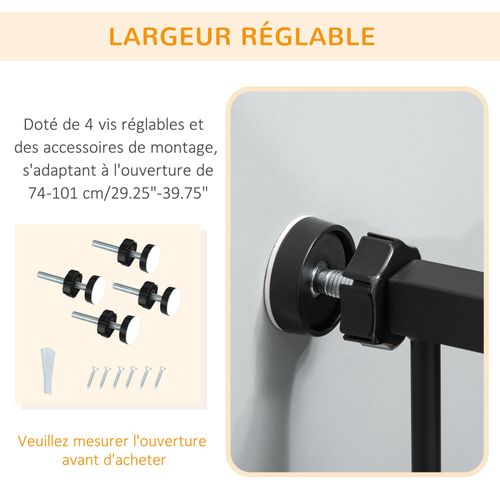 LARGEUR RÉGLABLE

Doté de 4 vis réglables et des accessoires de montage, s'adaptant à l'ouverture de 74-101 cm/29.25"-39.75"

Veuillez mesurer l'ouverture avant d'acheter