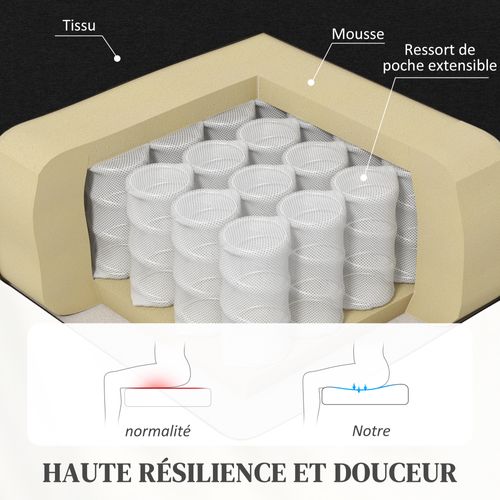 Tissu

Mousse

Ressort de poche extensible

normalité

Notre

HAUTE RÉSILIENCE ET DOUCEUR