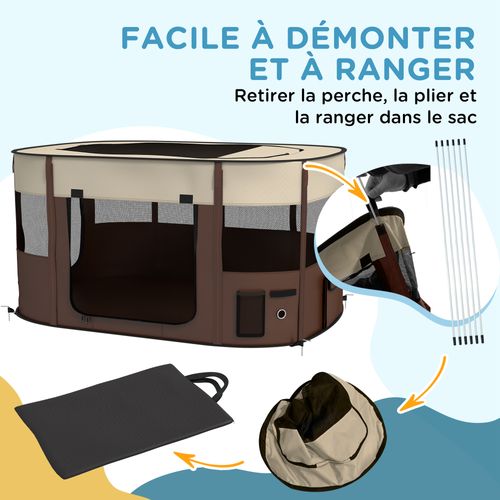 FACILE À DÉMONTER ET À RANGER

Retirer la perche, la plier et la ranger dans le sac