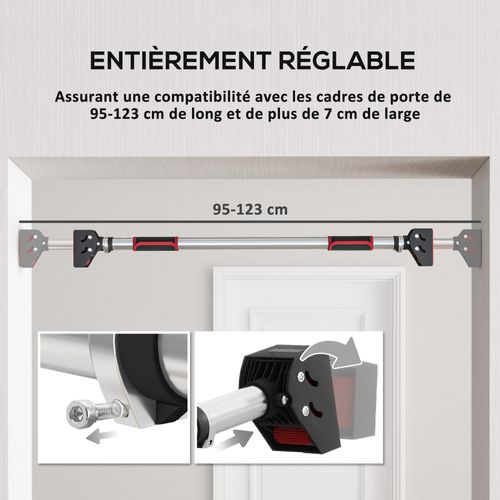 ENTIÈREMENT RÉGLABLE

Assurant une compatibilité avec les cadres de porte de 95-123 cm de long et de plus de 7 cm de large

95-123 cm