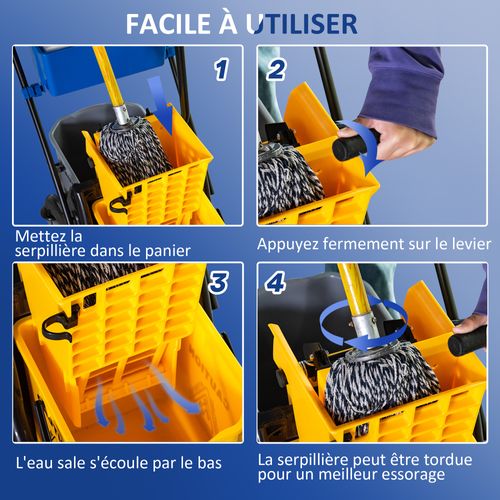 FACILE À UTILISER

1

Mettez la serpillière dans le panier

2

Appuyez fermement sur le levier

3

L'eau sale s'écoule par le bas

4

La serpillière peut être tordue pour un meilleur essorage