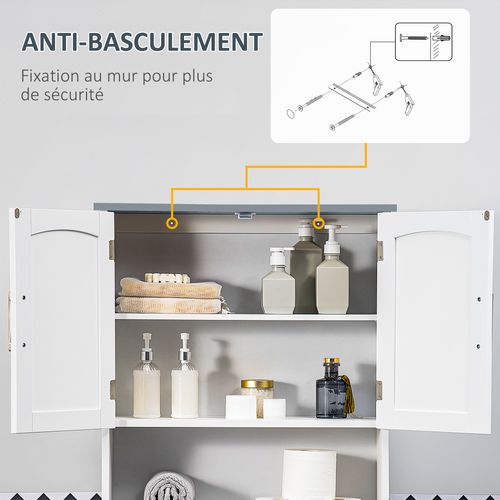 ANTI-BASCULEMENT

Fixation au mur pour plus de sécurité