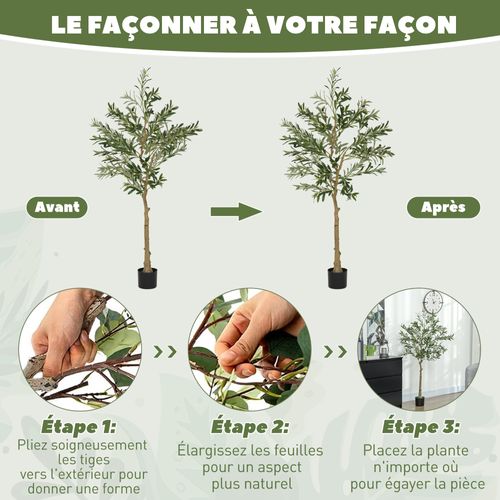 LE FAÇONNER À VOTRE FAÇON

Avant

Après

Étape 1:
Pliez soigneusement les tiges vers l'extérieur pour donner une forme

Étape 2:
Élargissez les feuilles pour un aspect plus naturel

Étape 3:
Placez la plante n'importe où pour égayer la pièce