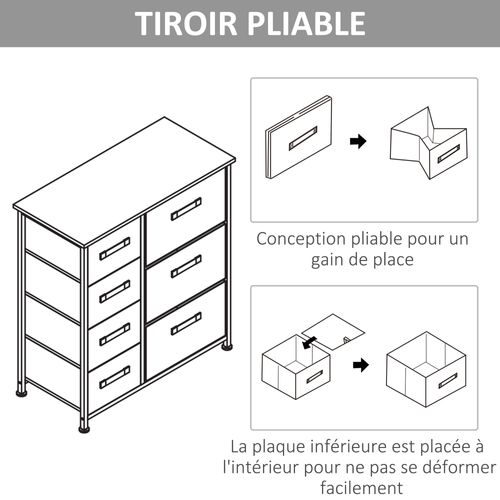 TIROIR PLIABLE

Conception pliable pour un gain de place

La plaque inférieure est placée à l'intérieur pour ne pas se déformer facilement