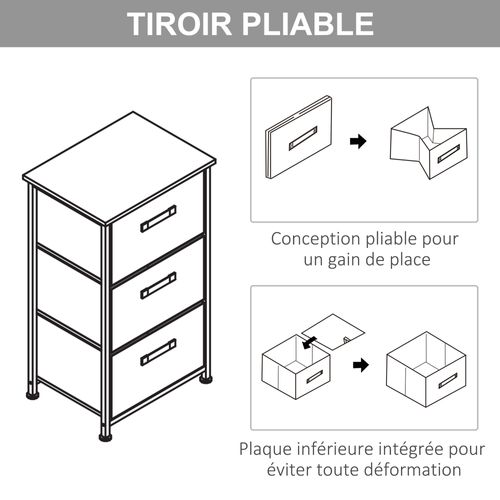 TIROIR PLIABLE

Conception pliable pour un gain de place

Plaque inférieure intégrée pour éviter toute déformation