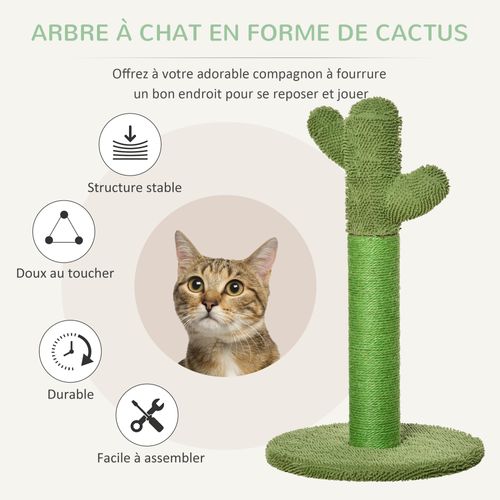 ARBRE À CHAT EN FORME DE CACTUS

Offrez à votre adorable compagnon à fourrure un bon endroit pour se reposer et jouer

Structure stable

Doux au toucher

Durable

Facile à assembler