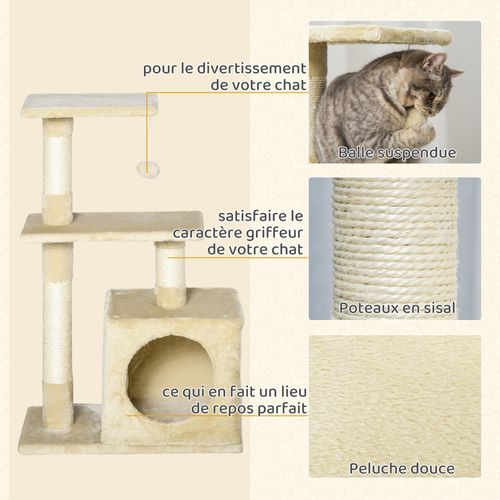 pour le divertissement de votre chat

Balle suspendue

satisfaire le caractère griffeur de votre chat

Poteaux en sisal

ce qui en fait un lieu de repos parfait

Peluche douce