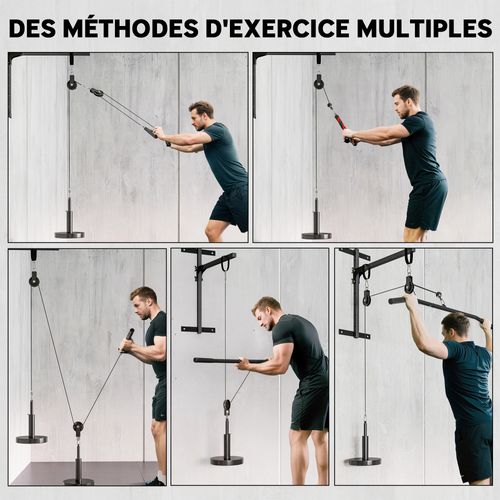 DES MÉTHODES D'EXERCICE MULTIPLES