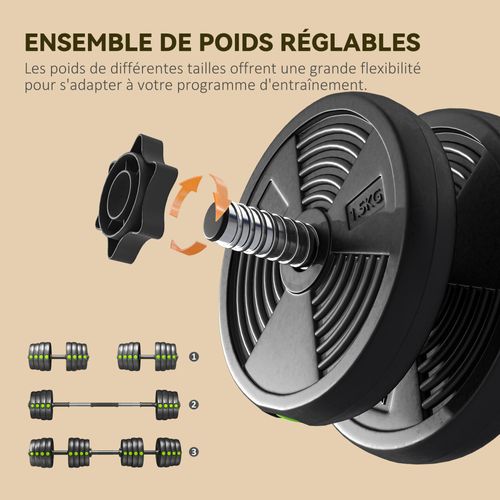 ENSEMBLE DE POIDS RÉGLABLES
Les poids de différentes tailles offrent une grande flexibilité pour s'adapter à votre programme d'entraînement.

1.5KG

1
2
3