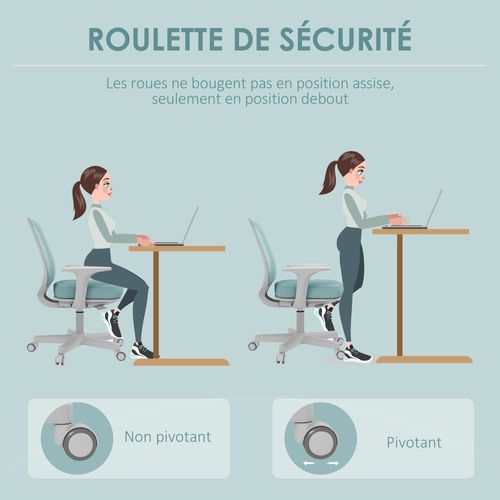 ROULETTE DE SÉCURITÉ

Les roues ne bougent pas en position assise, seulement en position debout

Non pivotant

Pivotant