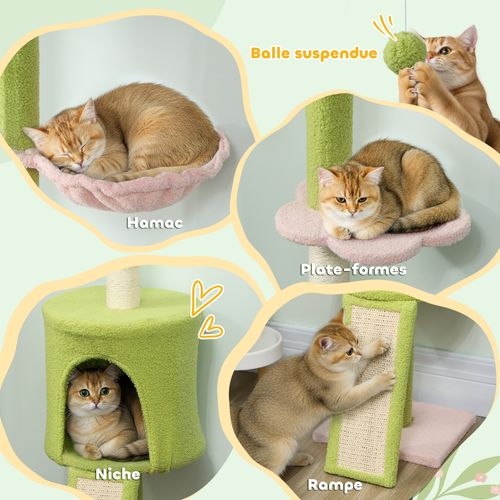 Balle suspendue

Hamac

Plate-formes

Niche

Rampe