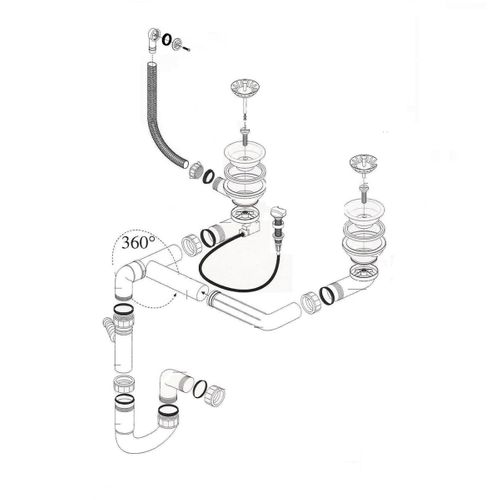 360°