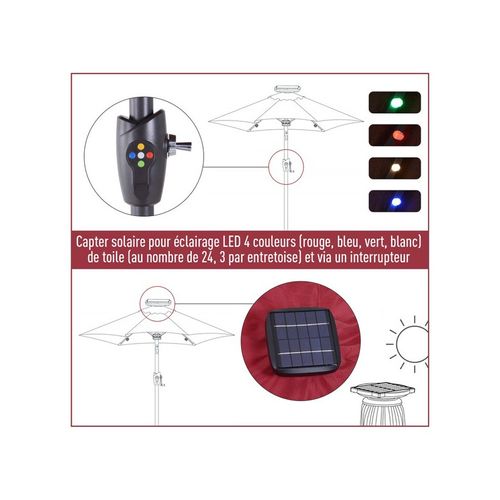 Capter solaire pour éclairage LED 4 couleurs (rouge, bleu, vert, blanc) de toile (au nombre de 24, 3 par entretoise) et via un interrupteur