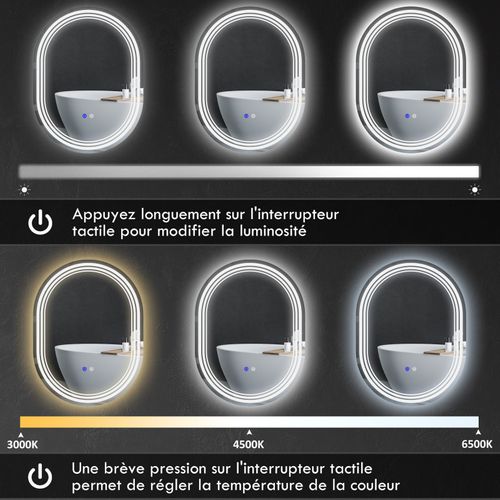 Appuyez longuement sur l'interrupteur tactile pour modifier la luminosité

3000K

4500K

6500K

Une brève pression sur l'interrupteur tactile permet de régler la température de la couleur