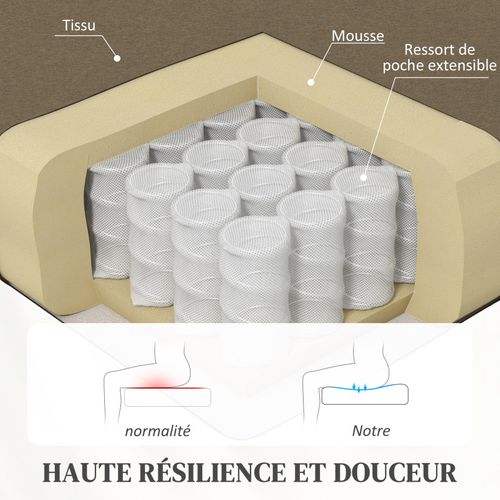 Tissu

Mousse

Ressort de poche extensible

normalité

Notre

HAUTE RÉSILIENCE ET DOUCEUR