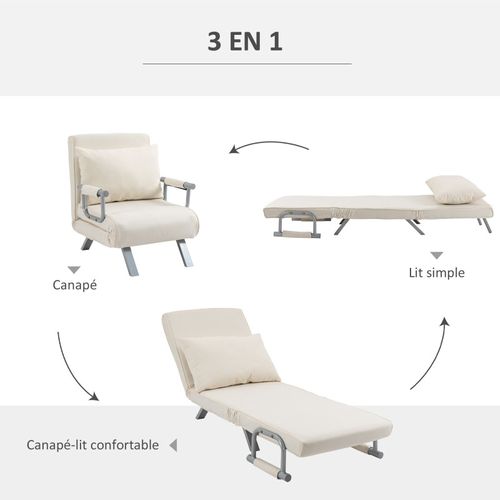 3 EN 1

Canapé

Lit simple

Canapé-lit confortable