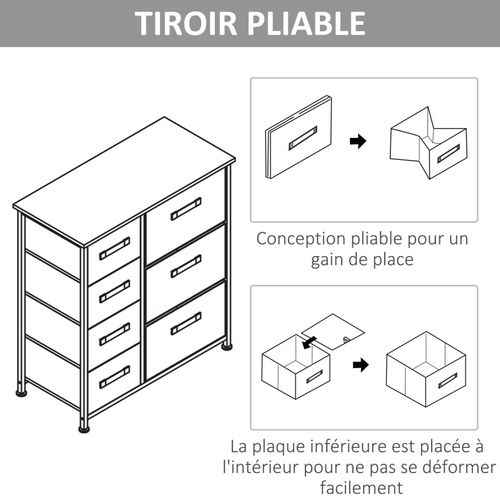 TIROIR PLIABLE

Conception pliable pour un gain de place

La plaque inférieure est placée à l'intérieur pour ne pas se déformer facilement