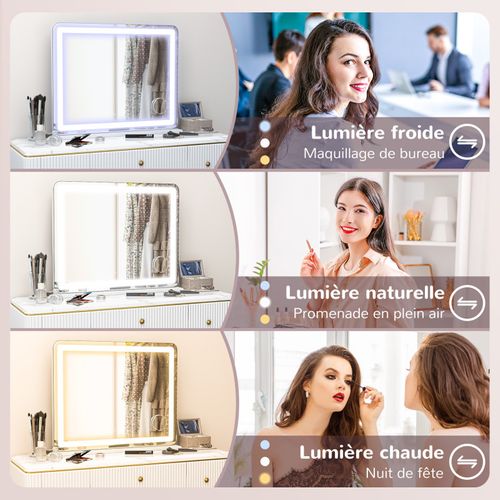 Lumière froide
Maquillage de bureau

Lumière naturelle
Promenade en plein air

Lumière chaude
Nuit de fête