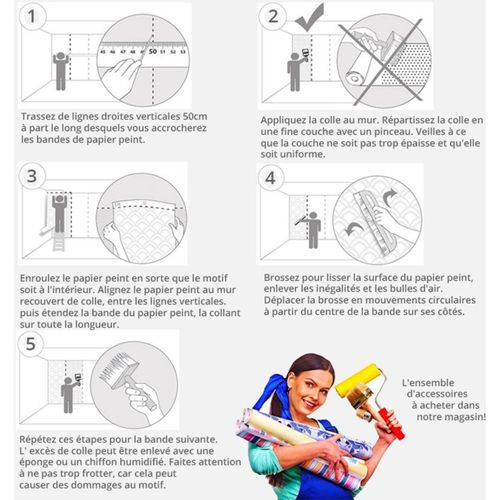 1

45 46 47 48 49 50 51 52 53

Trassez de lignes droites verticales 50cm à part le long desquels vous accrocherez les bandes de papier peint.

2

Appliquez la colle au mur. Répartissez la colle en une fine couche avec un pinceau. Veilles à ce que la couche ne soit pas trop épaisse et qu'elle soit uniforme.

3

Enroulez le papier peint en sorte que le motif soit à l'intérieur. Alignez le papier peint au mur recouvert de colle, entre les lignes verticales. puis étendez la bande du papier peint, la collant sur toute la longueur.

4

Brossez pour lisser la surface du papier peint, enlever les inégalités et les bulles d'air. Déplacer la brosse en mouvements circulaires à partir du centre de la bande sur ses côtés.

5

Répétez ces étapes pour la bande suivante. L' excès de colle peut être enlevé avec une éponge ou un chiffon humidifié. Faites attention à ne pas trop frotter, car cela peut causer des dommages au motif.

L'ensemble d'accessoires à acheter dans notre magasin!