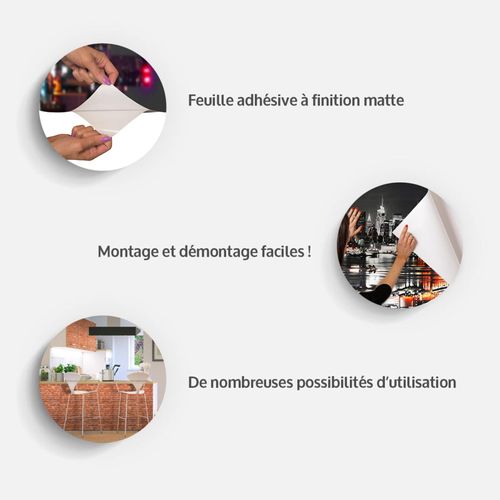 Feuille adhésive à finition matte

Montage et démontage faciles !

De nombreuses possibilités d'utilisation