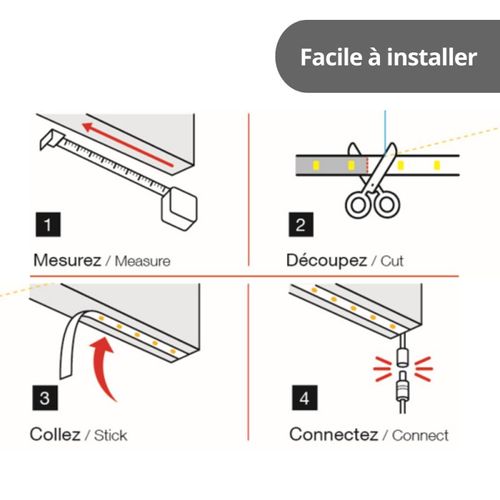 Facile à installer

1

Mesurez / Measure

2

Découpez / Cut

3

Collez / Stick

4

Connectez / Connect