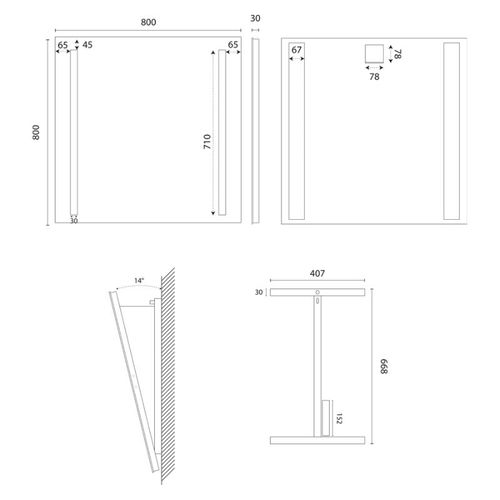 800
30
65
45
65
800
710
30
67
78
78
14°
407
30
668
152