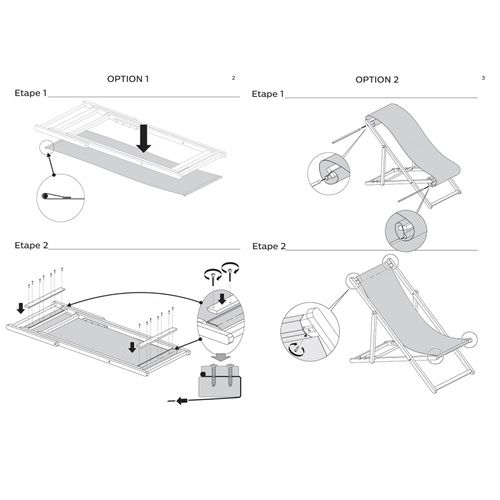 OPTION 1

2

Etape 1

Etape 2

OPTION 2

3

Etape 1

Etape 2