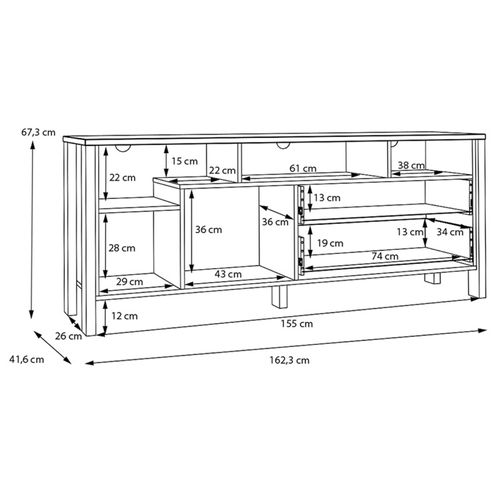 67,3 cm
15 cm
22 cm
22 cm
61 cm
38 cm
13 cm
36 cm
36 cm
13 cm
34 cm
28 cm
19 cm
74 cm
29 cm
43 cm
12 cm
155 cm
26 cm
41,6 cm
162,3 cm