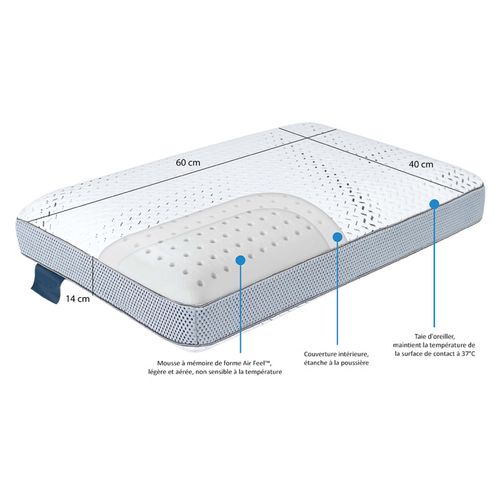 60 cm

40 cm

14 cm

Mousse à mémoire de forme Air Feel™, légère et aérée, non sensible à la température

Couverture intérieure, étanche à la poussière

Taie d'oreiller, maintient la température de la surface de contact à 37°C