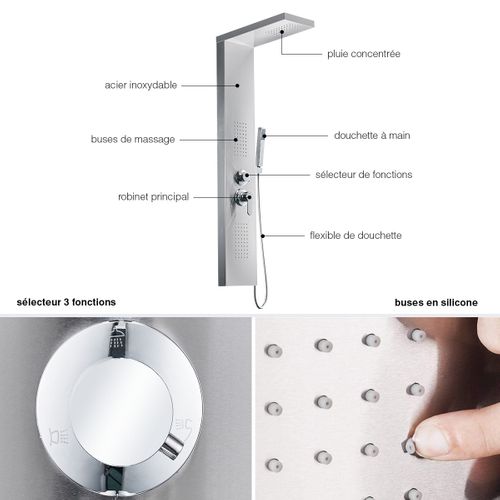 pluie concentrée

acier inoxydable

buses de massage

douchette à main

sélecteur de fonctions

robinet principal

flexible de douchette

sélecteur 3 fonctions

buses en silicone