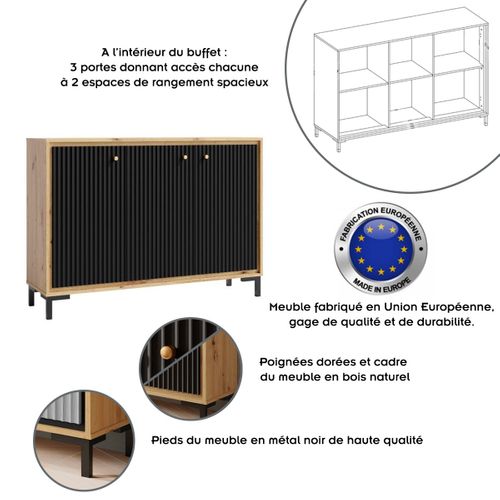 A l'intérieur du buffet :
3 portes donnant accès chacune
à 2 espaces de rangement spacieux

FABRICATION EUROPÉENNE
MADE IN EUROPE

Meuble fabriqué en Union Européenne,
gage de qualité et de durabilité.

Poignées dorées et cadre
du meuble en bois naturel

Pieds du meuble en métal noir de haute qualité