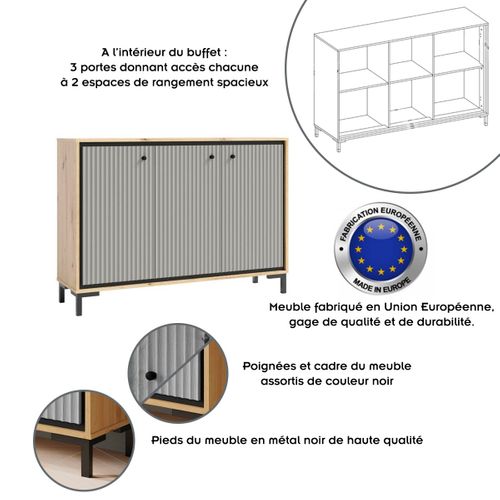 A l'intérieur du buffet :
3 portes donnant accès chacune à 2 espaces de rangement spacieux

FABRICATION EUROPÉENNE
MADE IN EUROPE

Meuble fabriqué en Union Européenne, gage de qualité et de durabilité.

Poignées et cadre du meuble assortis de couleur noir

Pieds du meuble en métal noir de haute qualité